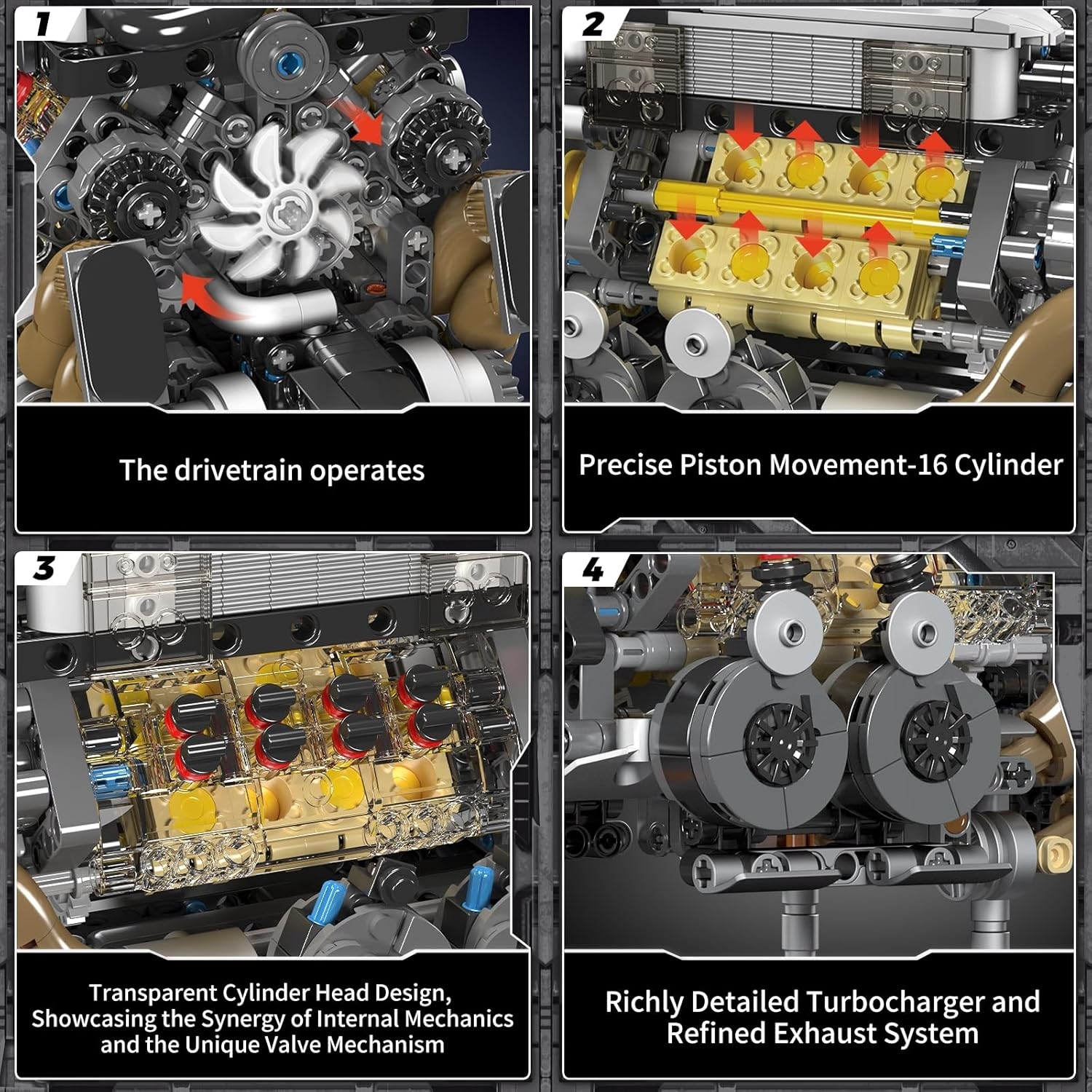 1

The drivetrain operates

2

Precise Piston Movement-16 Cylinder

3

Transparent Cylinder Head Design, Showcasing the Synergy of Internal Mechanics and the Unique Valve Mechanism

4

Richly Detailed Turbocharger and Refined Exhaust System